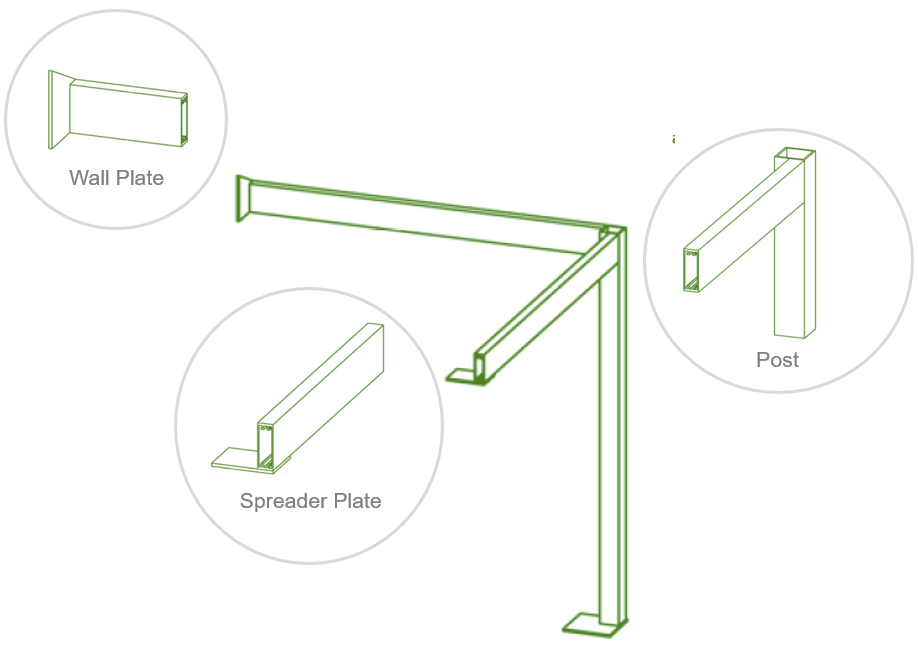 Wall Plate

Post

Spreader Plate